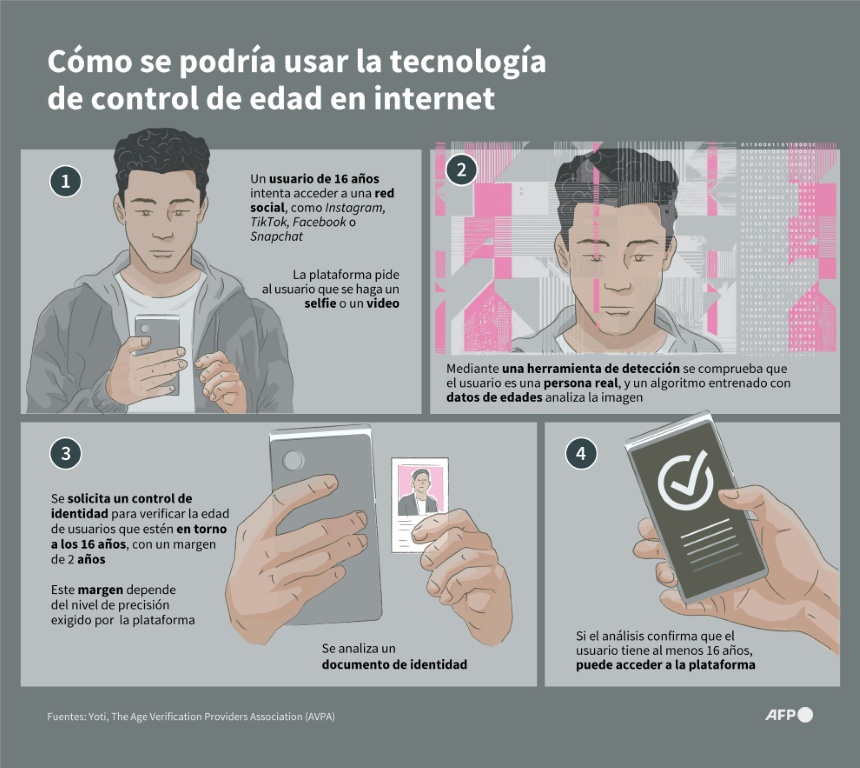 Cómo se podría usar la tecnología de control de edad en internet

1

Un usuario de 16 años intenta acceder a una red social, como Instagram, TikTok, Facebook o Snapchat

La plataforma pide al usuario que se haga un selfie o un video

2

Mediante una herramienta de detección se comprueba que el usuario es una persona real, y un algoritmo entrenado con datos de edades analiza la imagen

3

Se solicita un control de identidad para verificar la edad de usuarios que estén en torno a los 16 años, con un margen de 2 años

Este margen depende del nivel de precisión exigido por la plataforma

Se analiza un documento de identidad

4

Si el análisis confirma que el usuario tiene al menos 16 años, puede acceder a la plataforma

Fuentes: Yoti, The Age Verification Providers Association (AVPA)

AFP